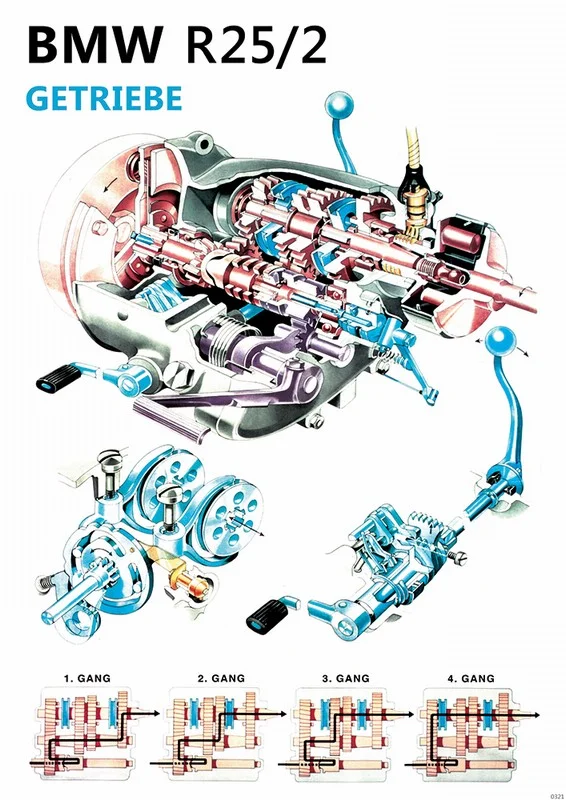 BMW R25/2

GETRIEBE

1. GANG

2. GANG

3. GANG

4. GANG

0321